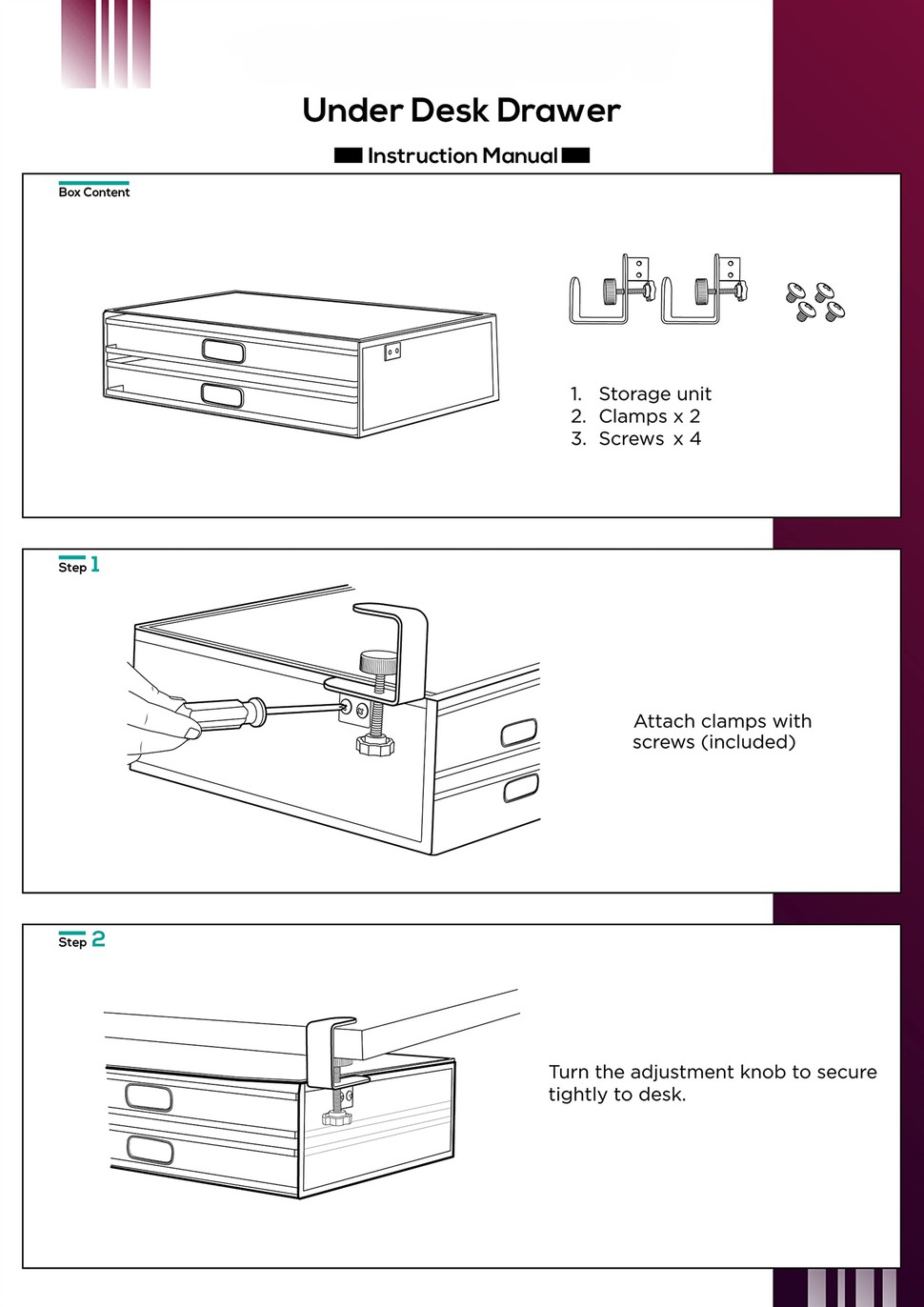 Under Desk Drawer

Instruction Manual

Box Content

1. Storage unit
2. Clamps x 2
3. Screws x 4

Step 1

Attach clamps with screws (included)

Step 2

Turn the adjustment knob to secure tightly to desk.